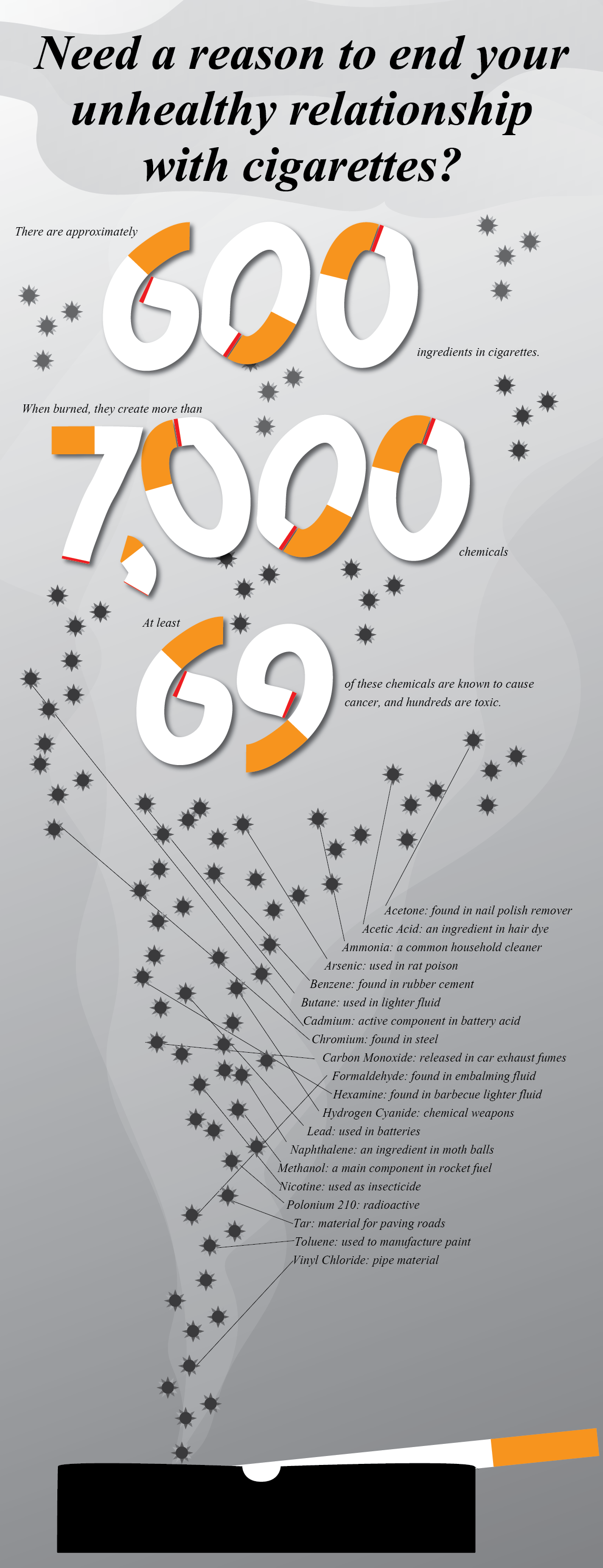 Need a reason to end your unhealthy relationship with cigarettes?

There are approximately 600 ingredients in cigarettes.

When burned, they create more than 7,000 chemicals

At least 69 of these chemicals are known to cause cancer, and hundreds are toxic.

Acetone: found in nail polish remover
Acetic Acid: an ingredient in hair dye
Ammonia: a common household cleaner
Arsenic: used in rat poison
Benzene: found in rubber cement
Butane: used in lighter fluid
Cadmium: active component in battery acid
Chromium: found in steel
Carbon Monoxide: released in car exhaust fumes
Formaldehyde: found in embalming fluid
Hexamine: found in barbecue lighter fluid
Hydrogen Cyanide: chemical weapons
Lead: used in batteries
Naphthalene: an ingredient in moth balls
Methanol: a main component in rocket fuel
Nicotine: used as insecticide
Polonium 210: radioactive
Tar: material for paving roads
Toluene: used to manufacture paint
Vinyl Chloride: pipe material